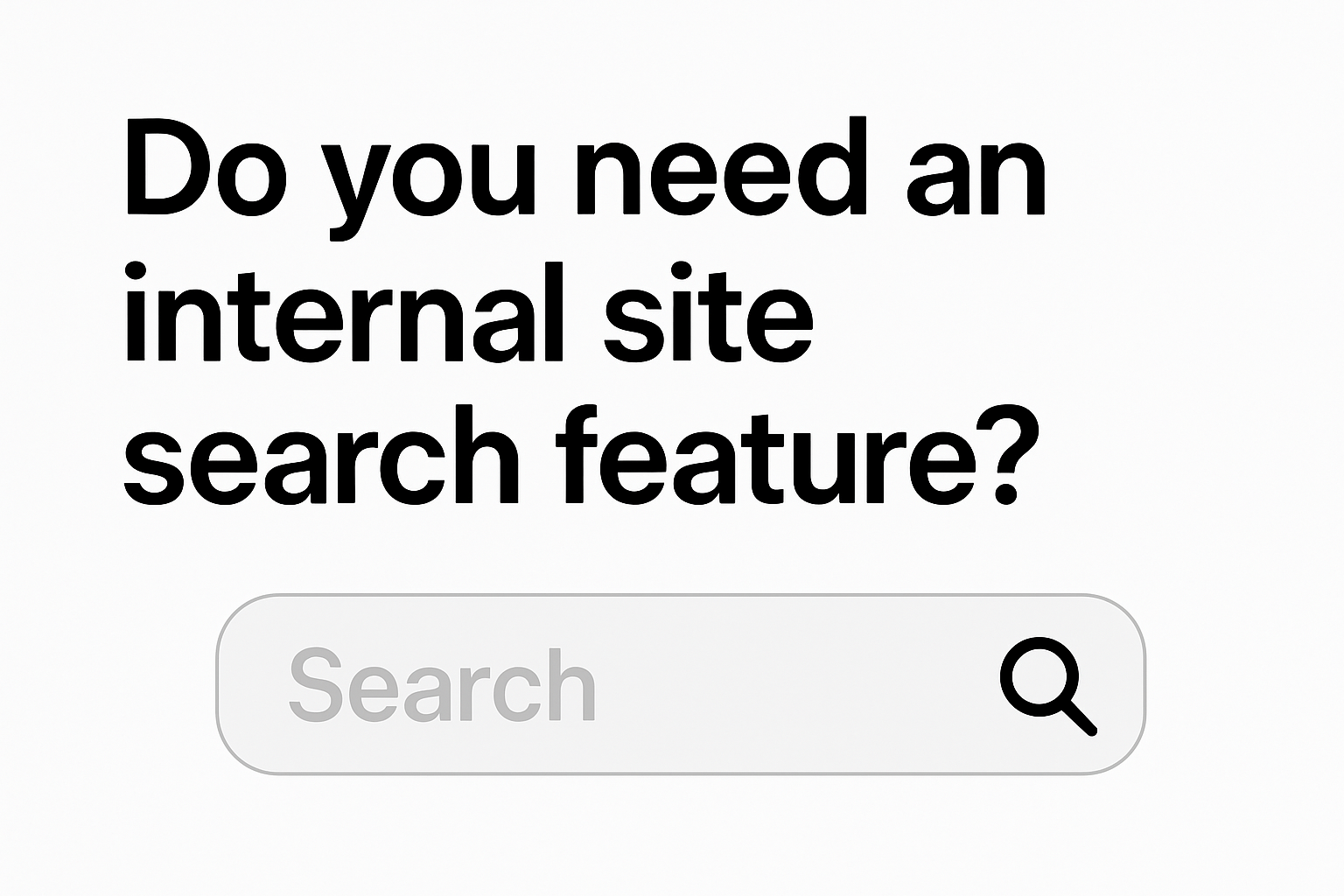 Do you need an internal site search feature?

Search